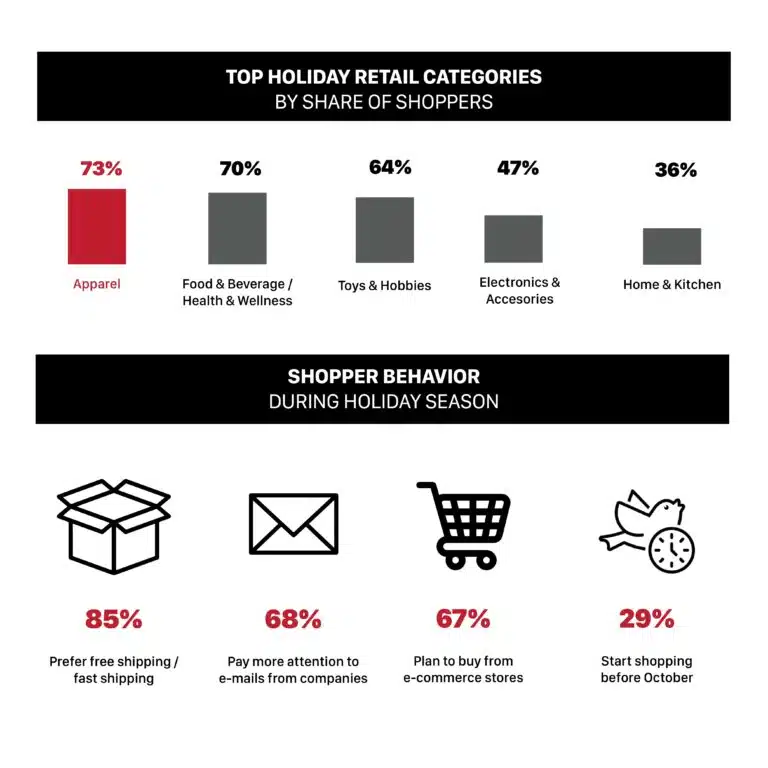 TOP HOLIDAY RETAIL CATEGORIES
BY SHARE OF SHOPPERS

73%
Apparel

70%
Food & Beverage / Health & Wellness

64%
Toys & Hobbies

47%
Electronics & Accesories

36%
Home & Kitchen

SHOPPER BEHAVIOR
DURING HOLIDAY SEASON

85%
Prefer free shipping / fast shipping

68%
Pay more attention to e-mails from companies

67%
Plan to buy from e-commerce stores

29%
Start shopping before October